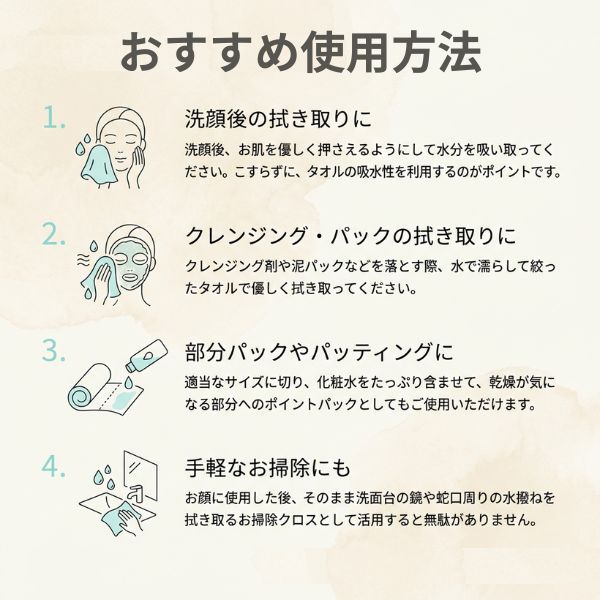 おすすめ使用方法

1.

洗顔後の拭き取りに

洗顔後、お肌を優しく押さえるようにして水分を吸い取ってください。こすらずに、タオルの吸水性を利用するのがポイントです。

2.

クレンジング・パックの拭き取りに

クレンジング剤や泥パックなどを落とす際、水で濡らして絞ったタオルで優しく拭き取ってください。

3.

部分パックやパッティングに

適当なサイズに切り、化粧水をたっぷり含ませて、乾燥が気になる部分へのポイントパックとしてもご使用いただけます。

4.

手軽なお掃除にも

お顔に使用した後、そのまま洗面台の鏡や蛇口周りの水撥ねを拭き取るお掃除クロスとして活用すると無駄がありません。