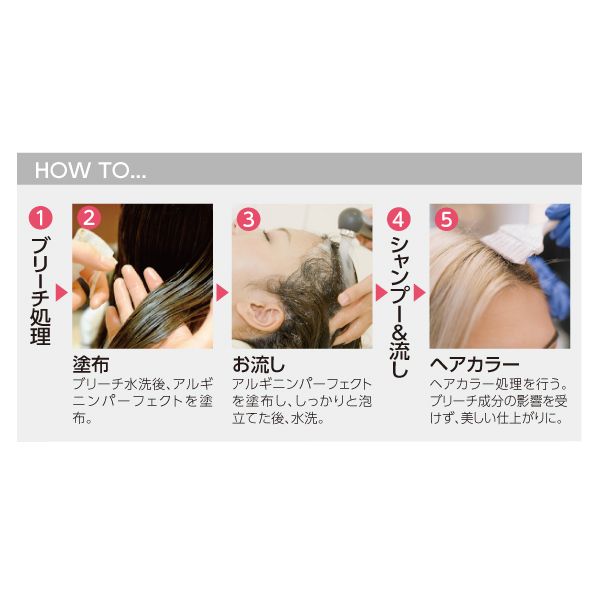 HOW TO...

1
ブリーチ処理

2
塗布
ブリーチ水洗後、アルギニンパーフェクトを塗布。

3
お流し
アルギニンパーフェクトを塗布し、しっかりと泡立てた後、水洗。

4
シャンプー&流し

5
ヘアカラー
ヘアカラー処理を行う。ブリーチ成分の影響を受けず、美しい仕上がりに。